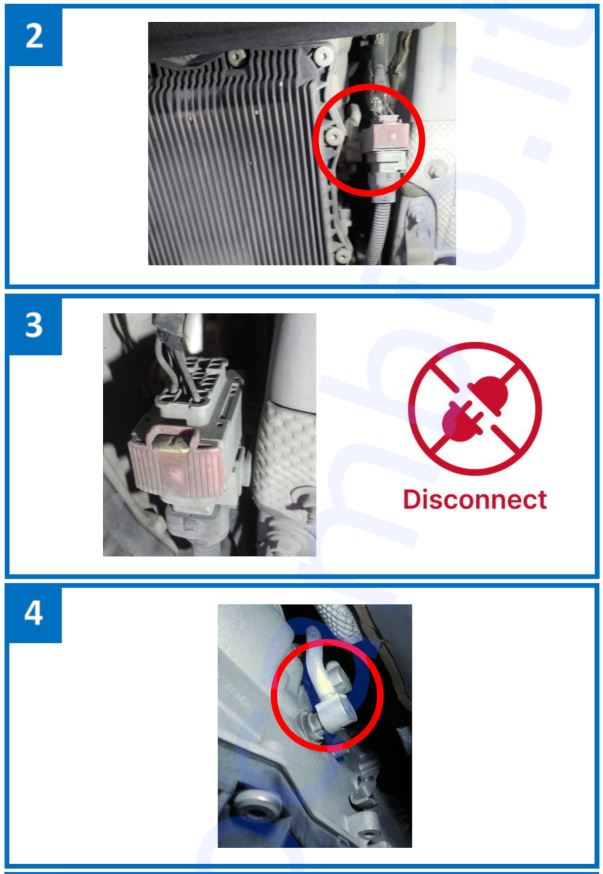 2

3

Disconnect

4