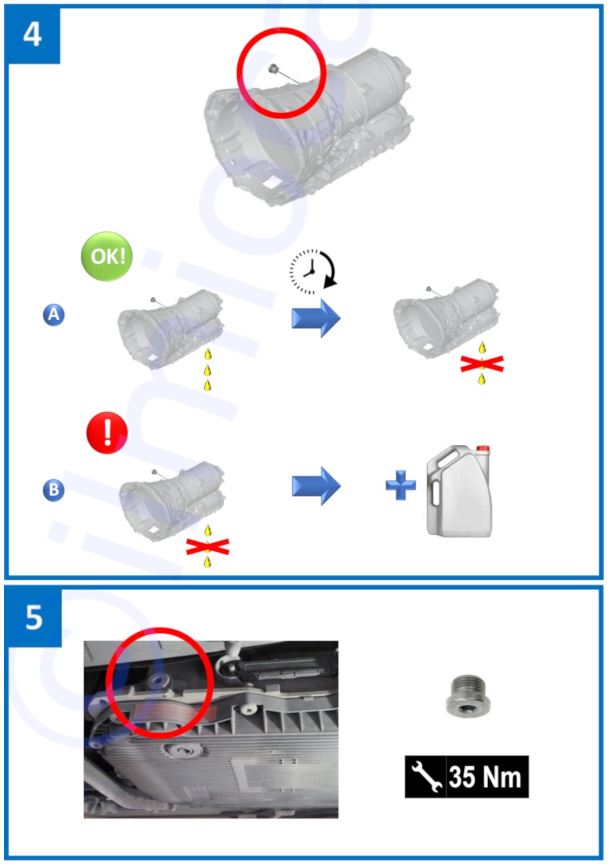 4

OK!

A

!

B

5

35 Nm